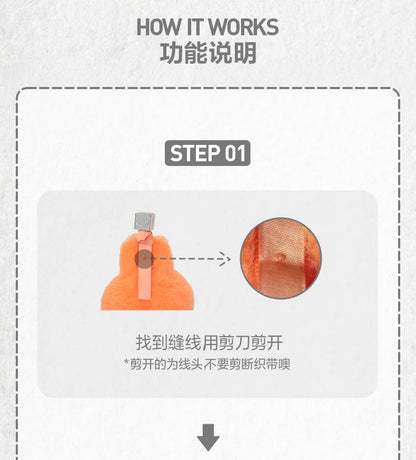 HOW IT WORKS
功能说明

STEP 01

找到缝线用剪刀剪开
*剪开的为线头不要剪断织带噢